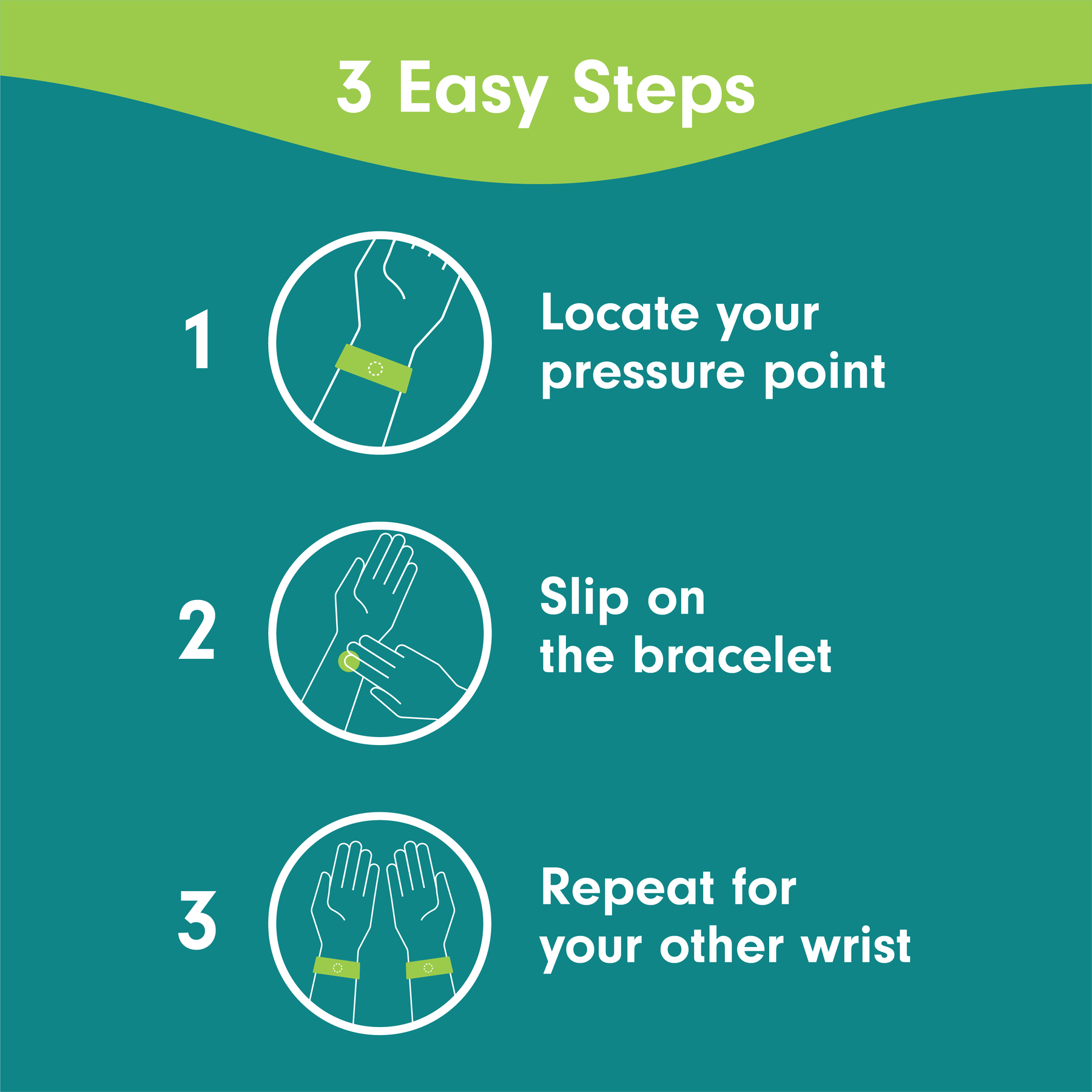 3 Easy Steps

1

Locate your pressure point

2

Slip on the bracelet

3

Repeat for your other wrist